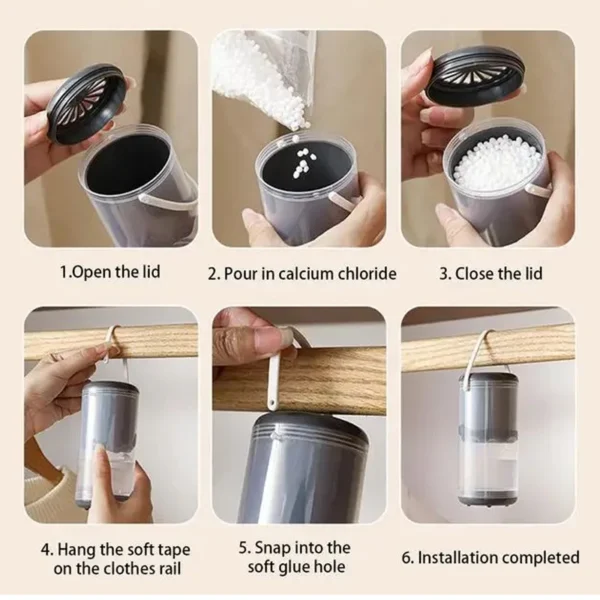 1.Open the lid

2. Pour in calcium chloride

3. Close the lid

4. Hang the soft tape on the clothes rail

5. Snap into the soft glue hole

6. Installation completed