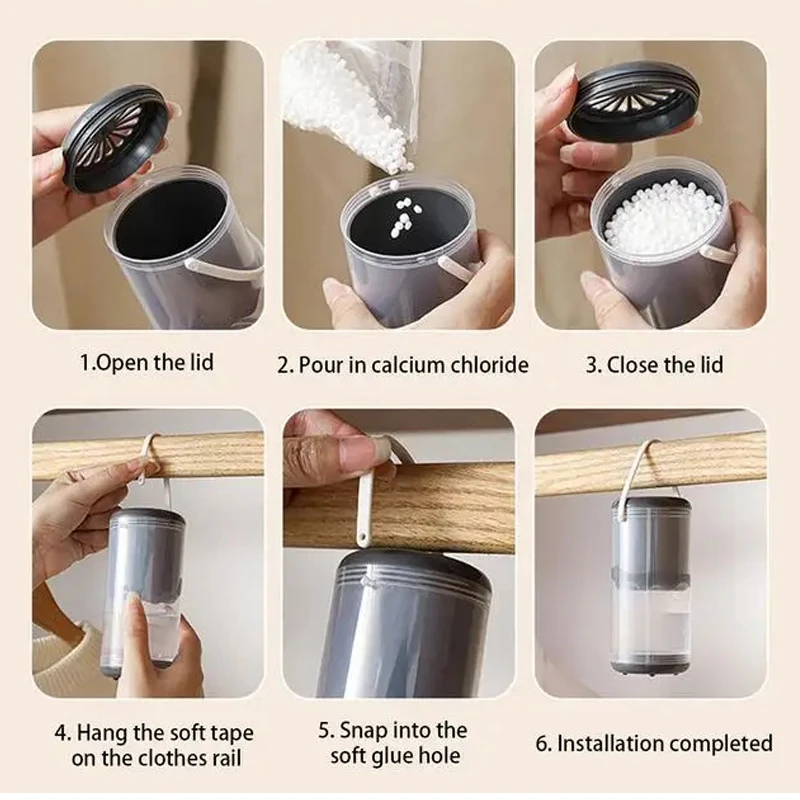 1.Open the lid

2. Pour in calcium chloride

3. Close the lid

4. Hang the soft tape on the clothes rail

5. Snap into the soft glue hole

6. Installation completed